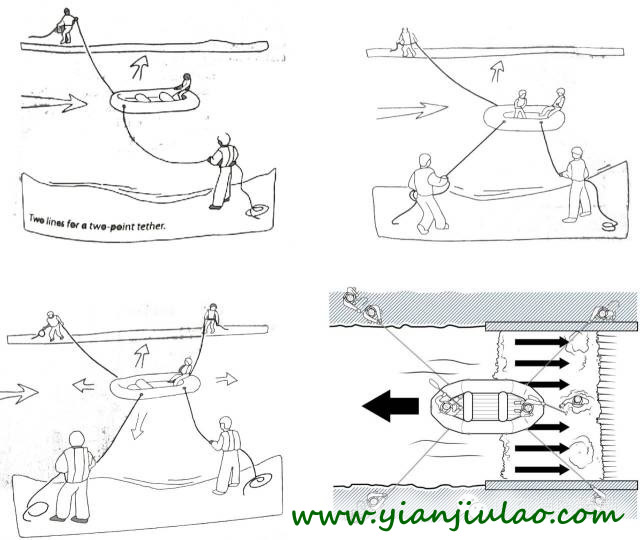 Two lines for a two-point tether.

www.yianjiulao.com