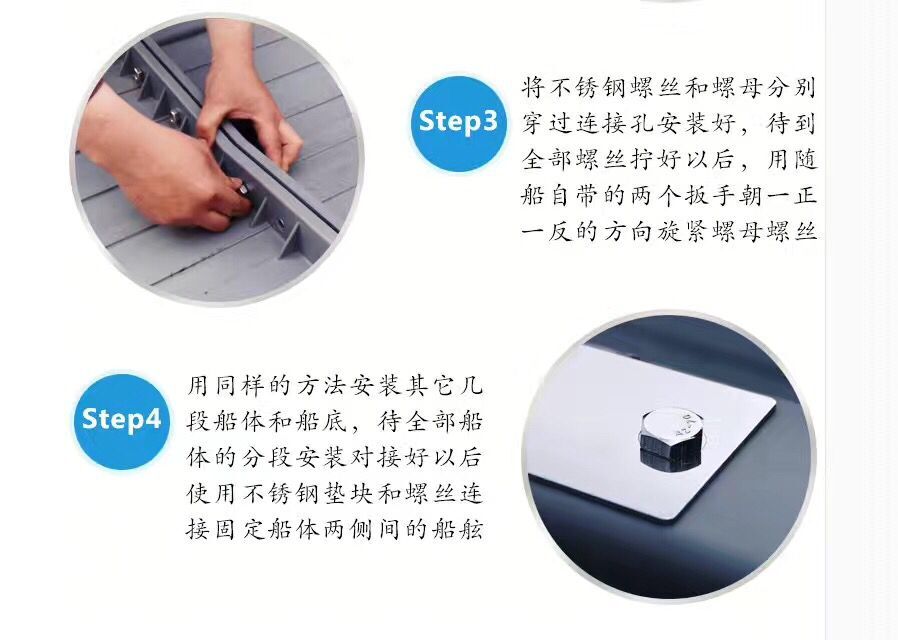 Step3

将不锈钢螺丝和螺母分别穿过连接孔安装好，待到全部螺丝拧好以后，用随船自带的两个扳手朝一正一反的方向旋紧螺母螺丝

Step4

用同样的方法安装其它几段船体和船底，待全部船体的分段安装对接好以后使用不锈钢垫块和螺丝连接固定船体两侧间的船舷