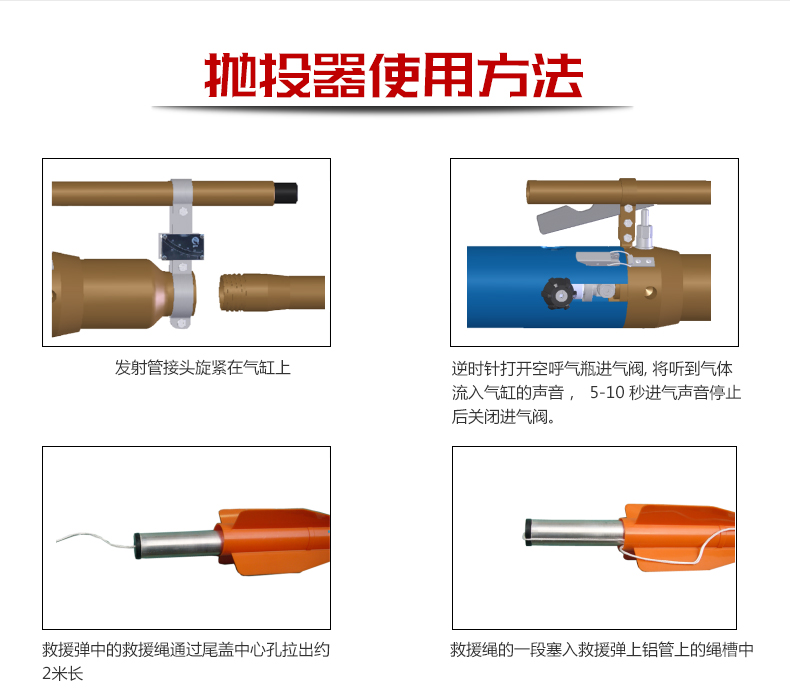 抛投器使用方法

发射管接头旋紧在气缸上

逆时针打开空呼气瓶进气阀, 将听到气体流入气缸的声音， 5-10 秒进气声音停止后关闭进气阀。

救援弹中的救援绳通过尾盖中心孔拉出约2米长

救援绳的一段塞入救援弹上铝管上的绳槽中