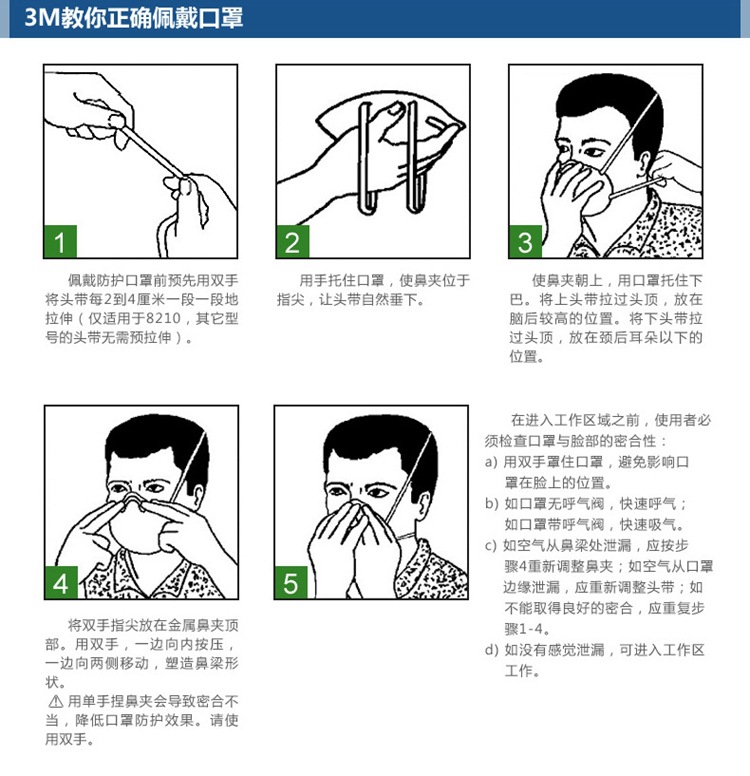 3M教你正确佩戴口罩

1

佩戴防护口罩前预先用双手将头带每2到4厘米一段一段地拉伸（仅适用于8210，其它型号的头带无需预拉伸）。

2

用手托住口罩，使鼻夹位于指尖，让头带自然垂下。

3

使鼻夹朝上，用口罩托住下巴。将上头带拉过头顶，放在脑后较高的位置。将下头带拉过头顶，放在颈后耳朵以下的位置。

4

将双手指尖放在金属鼻夹顶部。用双手，一边向内按压，一边向两侧移动，塑造鼻梁形状。

⚠ 用单手捏鼻夹会导致密合不当，降低口罩防护效果。请使用双手。

5

在进入工作区域之前，使用者必须检查口罩与脸部的密合性：

a) 用双手罩住口罩，避免影响口罩在脸上的位置。

b) 如口罩无呼气阀，快速呼气；如口罩带呼气阀，快速吸气。

c) 如空气从鼻梁处泄漏，应按步骤4重新调整鼻夹；如空气从口罩边缘泄漏，应重新调整头带；如不能取得良好的密合，应重复步骤1-4。

d) 如没有感觉泄漏，可进入工作区工作。