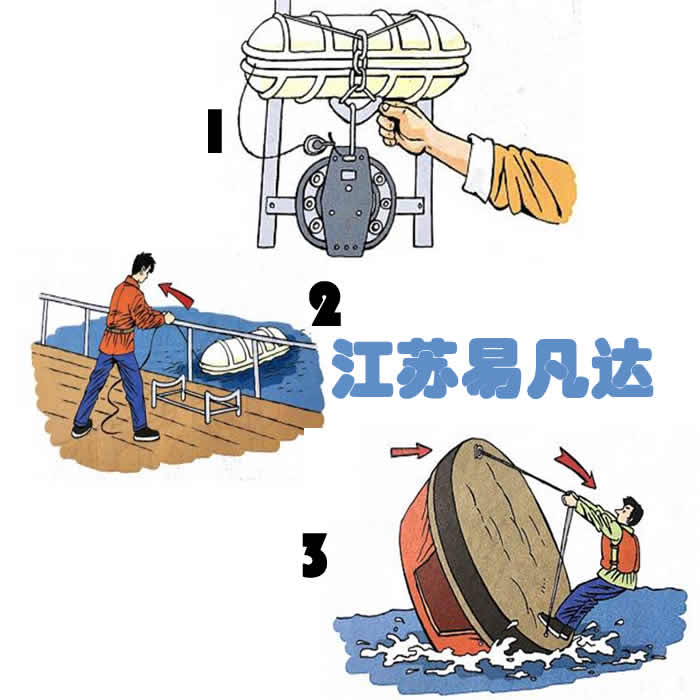 1

2

江苏易凡达

3